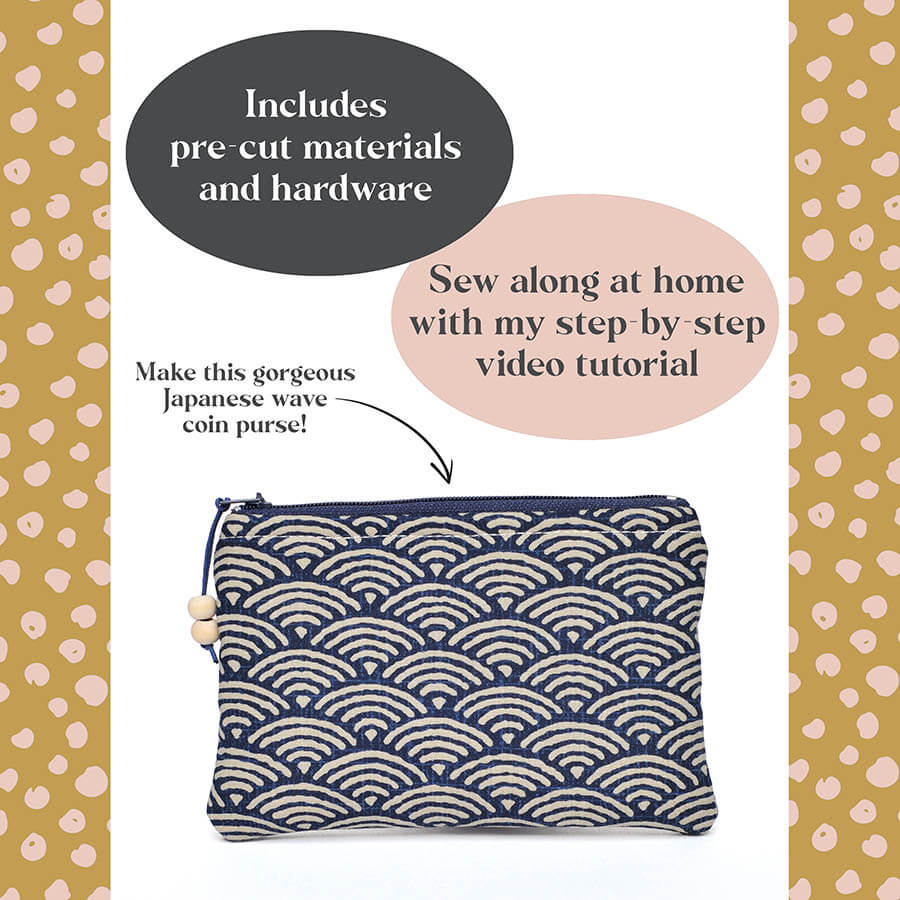 Includes pre-cut materials and hardware

Sew along at home with my step-by-step video tutorial

Make this gorgeous Japanese wave coin purse!