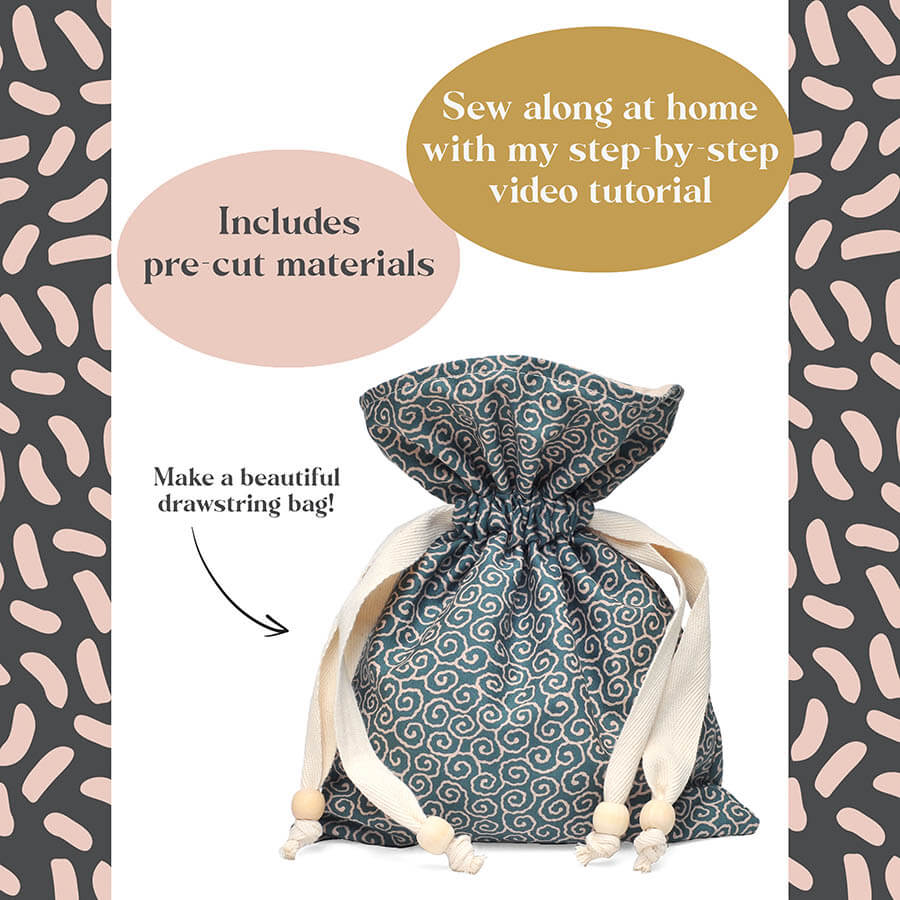 Sew along at home with my step-by-step video tutorial

Includes pre-cut materials

Make a beautiful drawstring bag!