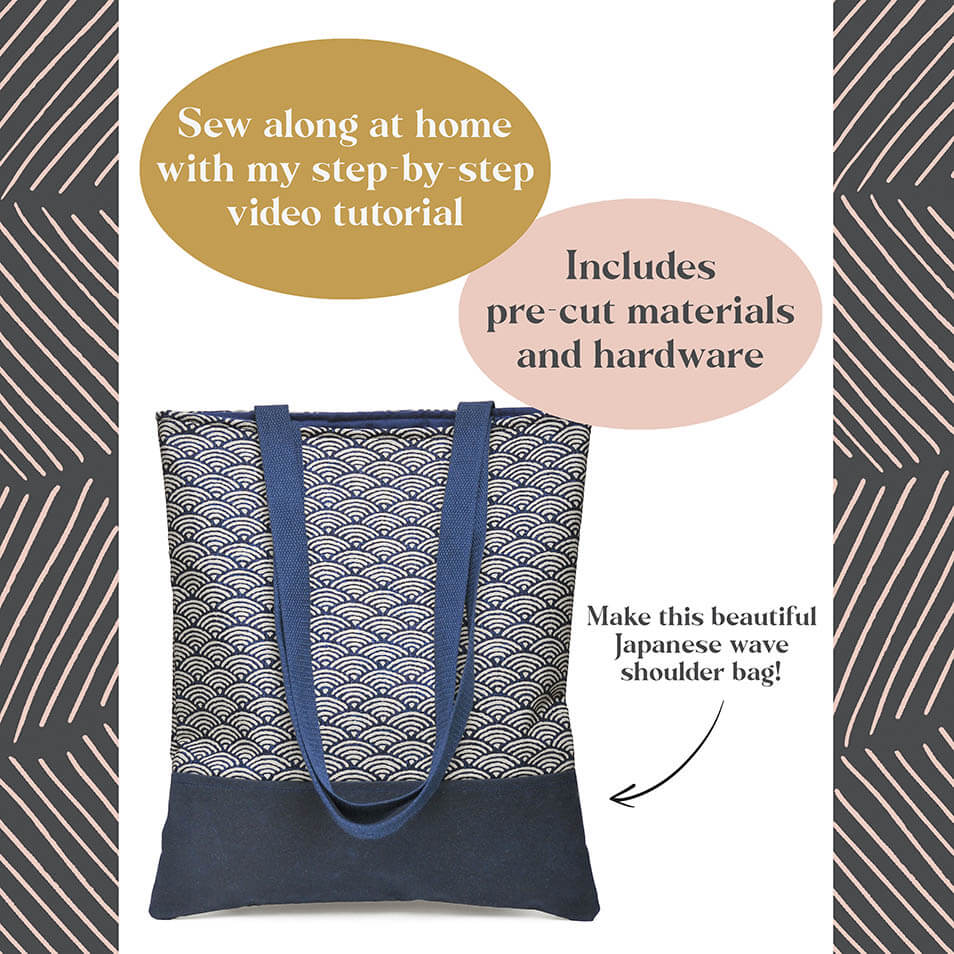 Sew along at home with my step-by-step video tutorial

Includes pre-cut materials and hardware

Make this beautiful Japanese wave shoulder bag!